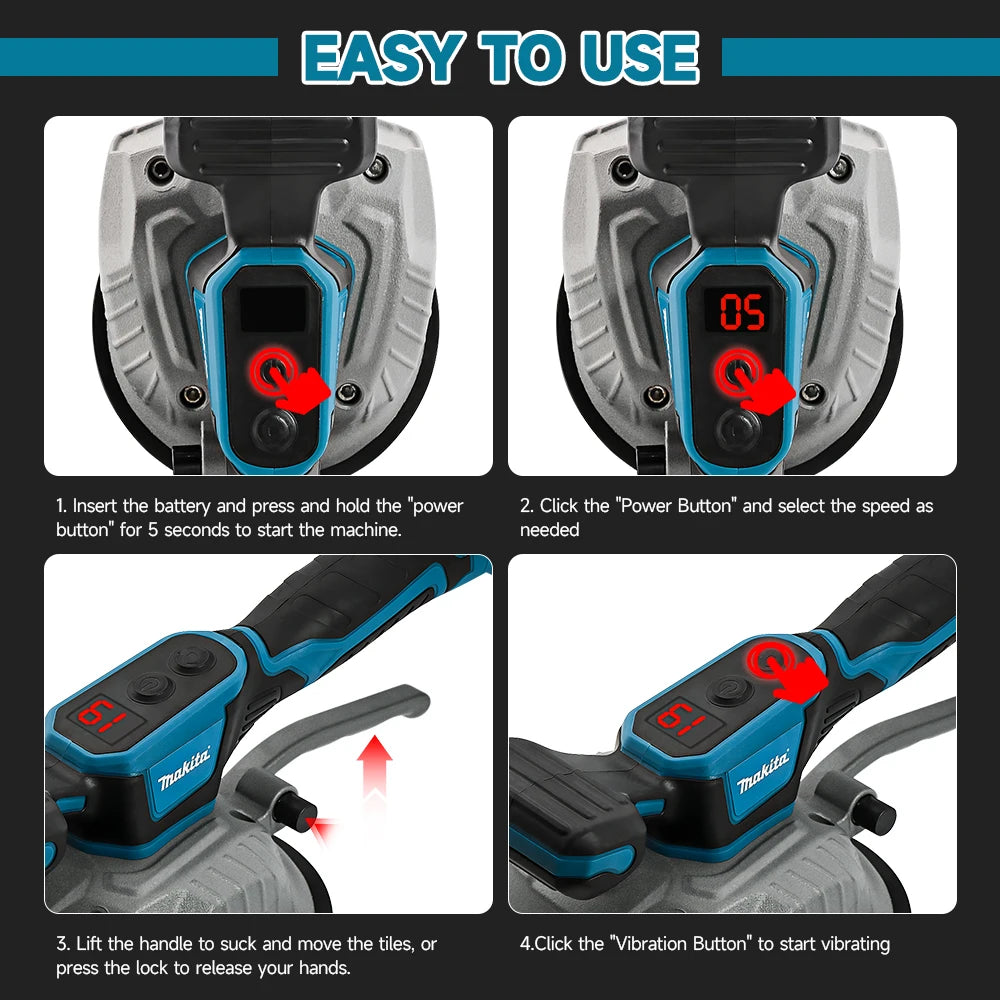 EASY TO USE

05

1. Insert the battery and press and hold the "power button" for 5 seconds to start the machine.

2. Click the "Power Button" and select the speed as needed

19

makita

19

makita

3. Lift the handle to suck and move the tiles, or press the lock to release your hands.

4.Click the "Vibration Button" to start vibrating